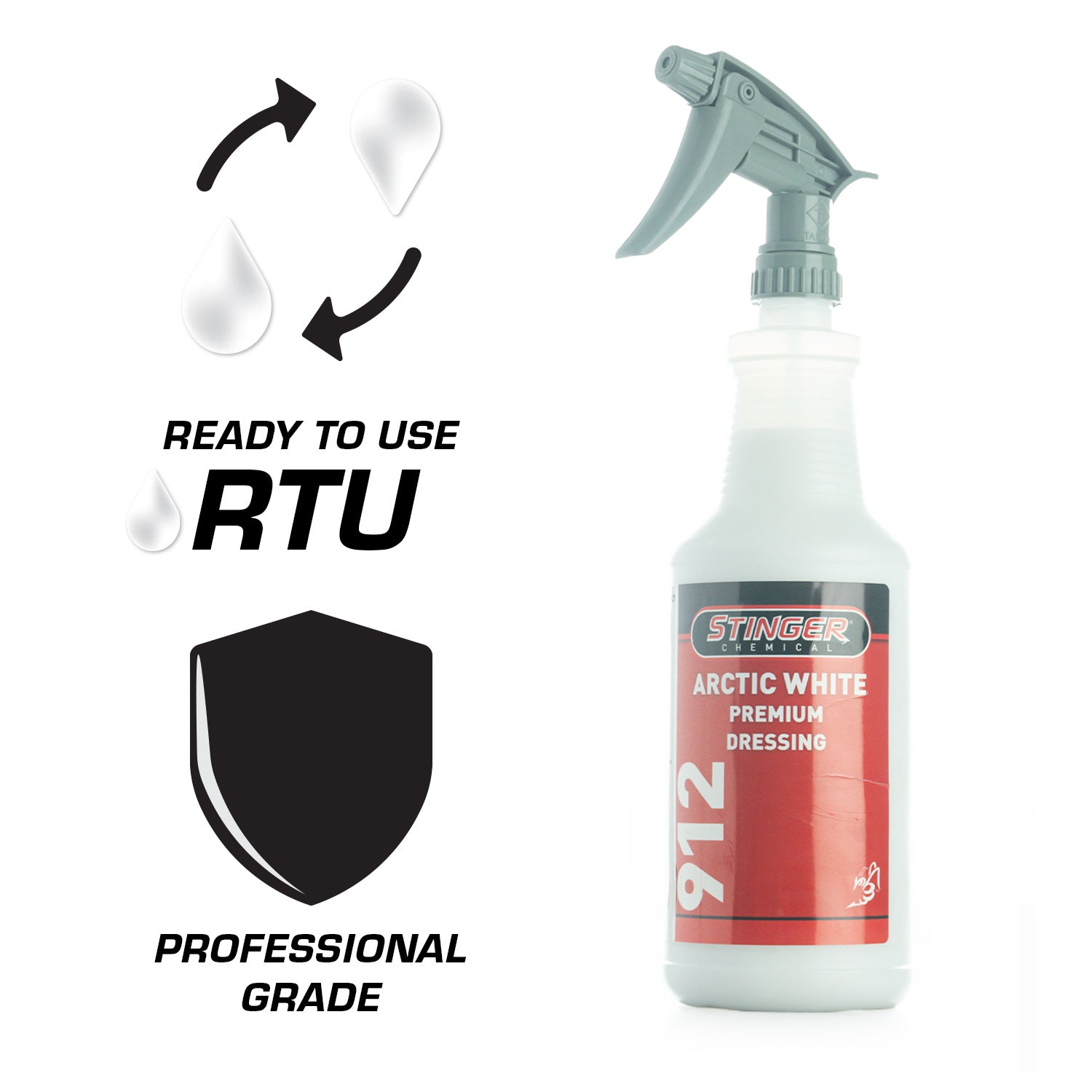 READY TO USE
RTU

PROFESSIONAL GRADE

STINGER
CHEMICAL
ARCTIC WHITE
PREMIUM
DRESSING
912