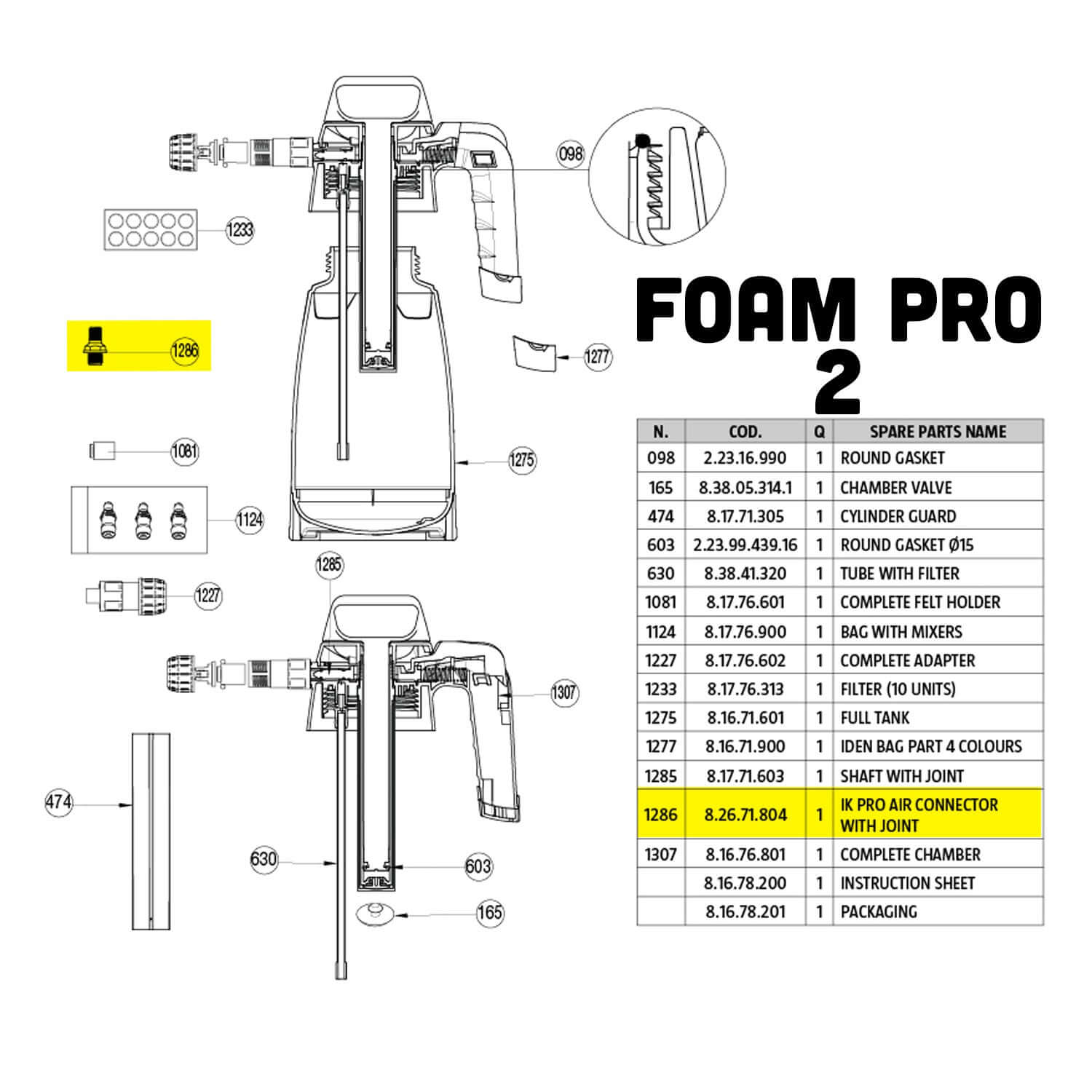 098

1233

1286

1277

1081

1275

1124

1285

1227

1307

474

630

603

165

FOAM PRO 2

| N. | COD. | Q | SPARE PARTS NAME |
|---|---|---|---|
| 098 | 2.23.16.990 | 1 | ROUND GASKET |
| 165 | 8.38.05.314.1 | 1 | CHAMBER VALVE |
| 474 | 8.17.71.305 | 1 | CYLINDER GUARD |
| 603 | 2.23.99.439.16 | 1 | ROUND GASKET Ø15 |
| 630 | 8.38.41.320 | 1 | TUBE WITH FILTER |
| 1081 | 8.17.76.601 | 1 | COMPLETE FELT HOLDER |
| 1124 | 8.17.76.900 | 1 | BAG WITH MIXERS |
| 1227 | 8.17.76.602 | 1 | COMPLETE ADAPTER |
| 1233 | 8.17.76.313 | 1 | FILTER (10 UNITS) |
| 1275 | 8.16.71.601 | 1 | FULL TANK |
| 1277 | 8.16.71.900 | 1 | IDEN BAG PART 4 COLOURS |
| 1285 | 8.17.71.603 | 1 | SHAFT WITH JOINT |
| 1286 | 8.26.71.804 | 1 | IK PRO AIR CONNECTOR WITH JOINT |
| 1307 | 8.16.76.801 | 1 | COMPLETE CHAMBER |
|  | 8.16.78.200 | 1 | INSTRUCTION SHEET |
|  | 8.16.78.201 | 1 | PACKAGING |